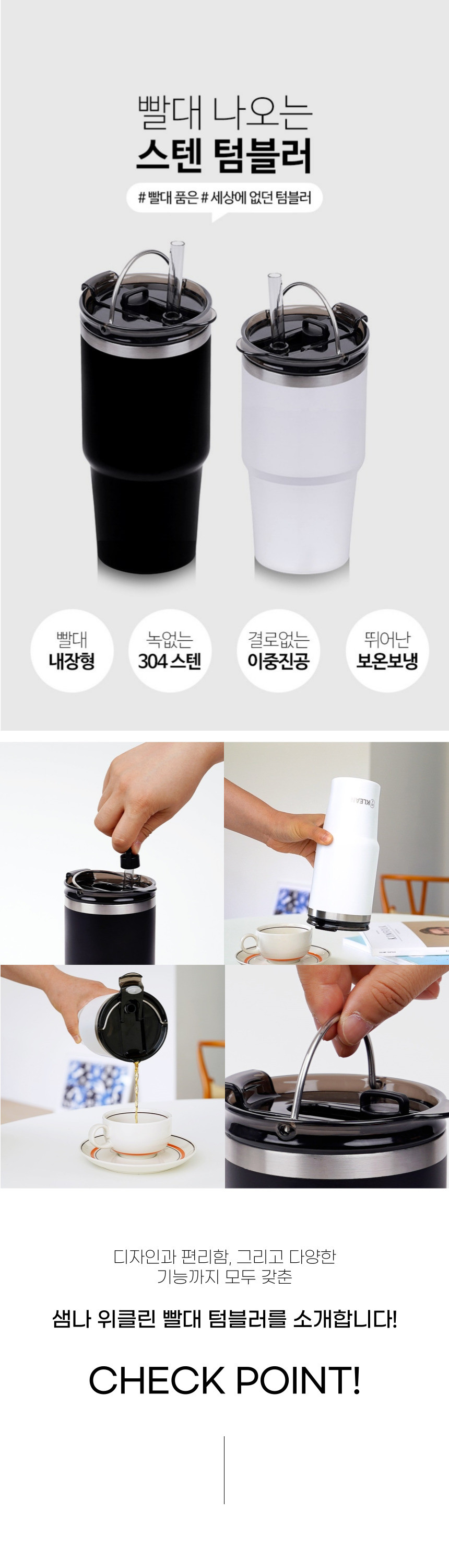 빨대 나오는
스텐 텀블러

# 빨대 품은 # 세상에 없던 텀블러

빨대
내장형

녹없는
304 스텐

결로없는
이중진공

뛰어난
보온보냉

KLEAN

디자인과 편리함, 그리고 다양한
기능까지 모두 갖춘

샘나 위클린 빨대 텀블러를 소개합니다!

CHECK POINT!