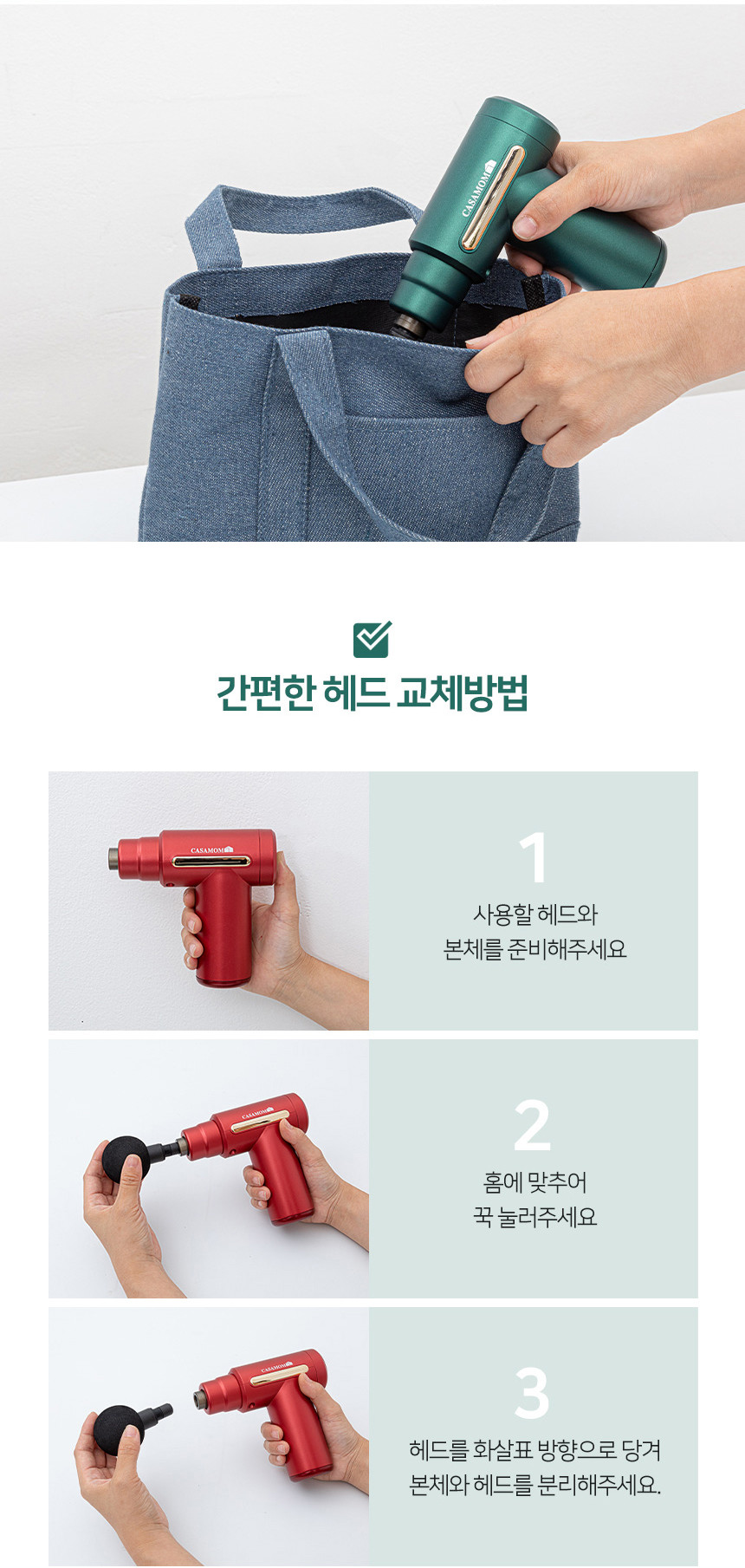 CASAMOM

간편한 헤드 교체방법

CASAMOM

1

사용할 헤드와
본체를 준비해주세요

CASAMOM

2

홈에 맞추어
꾹 눌러주세요

CASAMOM

3

헤드를 화살표 방향으로 당겨
본체와 헤드를 분리해주세요.